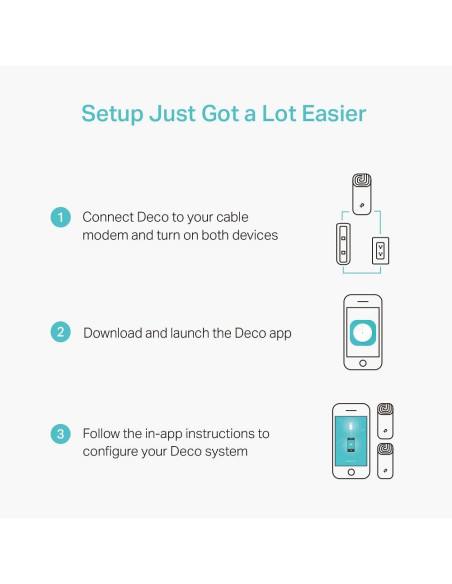 Setup Just Got a Lot Easier

1 Connect Deco to your cable modem and turn on both devices

2 Download and launch the Deco app

3 Follow the in-app instructions to configure your Deco system